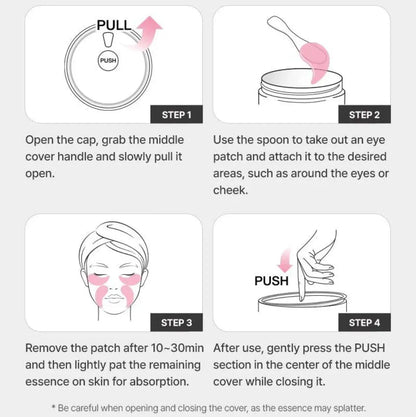 PULL

PUSH

STEP 1

Open the cap, grab the middle cover handle and slowly pull it open.

STEP 2

Use the spoon to take out an eye patch and attach it to the desired areas, such as around the eyes or cheek.

STEP 3

Remove the patch after 10~30min and then lightly pat the remaining essence on skin for absorption.

PUSH

STEP 4

After use, gently press the PUSH section in the center of the middle cover while closing it.

* Be careful when opening and closing the cover, as the essence may splatter.