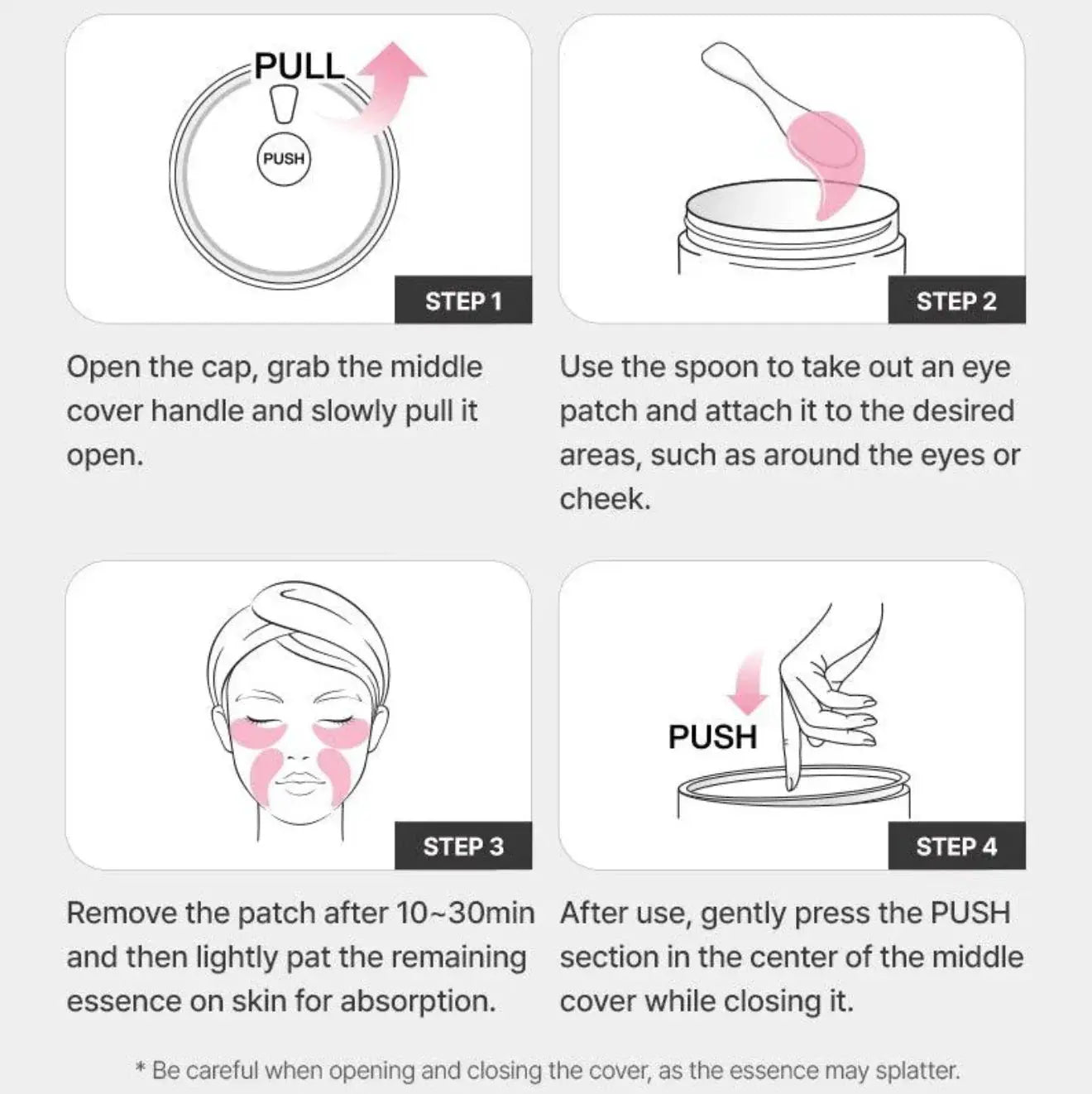 PULL

PUSH

STEP 1

Open the cap, grab the middle cover handle and slowly pull it open.

STEP 2

Use the spoon to take out an eye patch and attach it to the desired areas, such as around the eyes or cheek.

STEP 3

Remove the patch after 10~30min and then lightly pat the remaining essence on skin for absorption.

PUSH

STEP 4

After use, gently press the PUSH section in the center of the middle cover while closing it.

* Be careful when opening and closing the cover, as the essence may splatter.